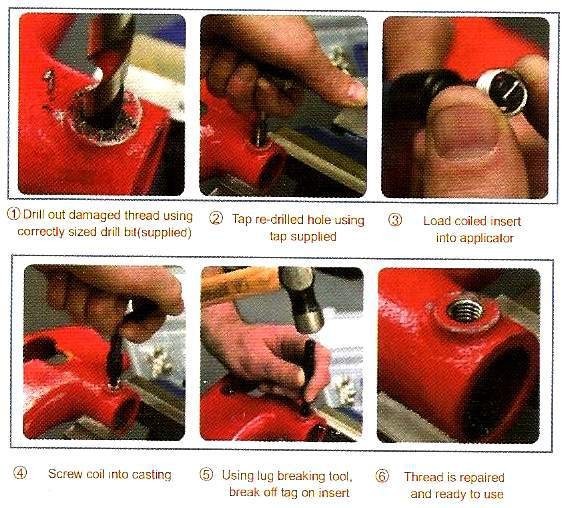 ① Drill out damaged thread using correctly sized drill bit(supplied)

② Tap re-drilled hole using tap supplied

③ Load coiled insert into applicator

④ Screw coil into casting

⑤ Using lug breaking tool, break off tag on insert

⑥ Thread is repaired and ready to use